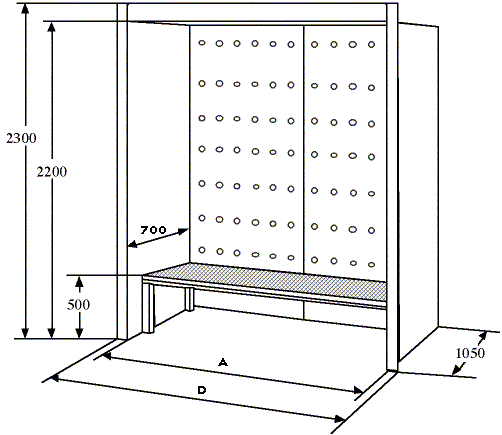 2300
2200
700
500
A
D
1050